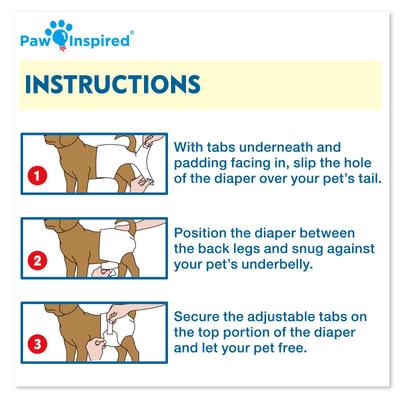 Paw Inspired®

INSTRUCTIONS

1

With tabs underneath and padding facing in, slip the hole of the diaper over your pet's tail.

2

Position the diaper between the back legs and snug against your pet's underbelly.

3

Secure the adjustable tabs on the top portion of the diaper and let your pet free.