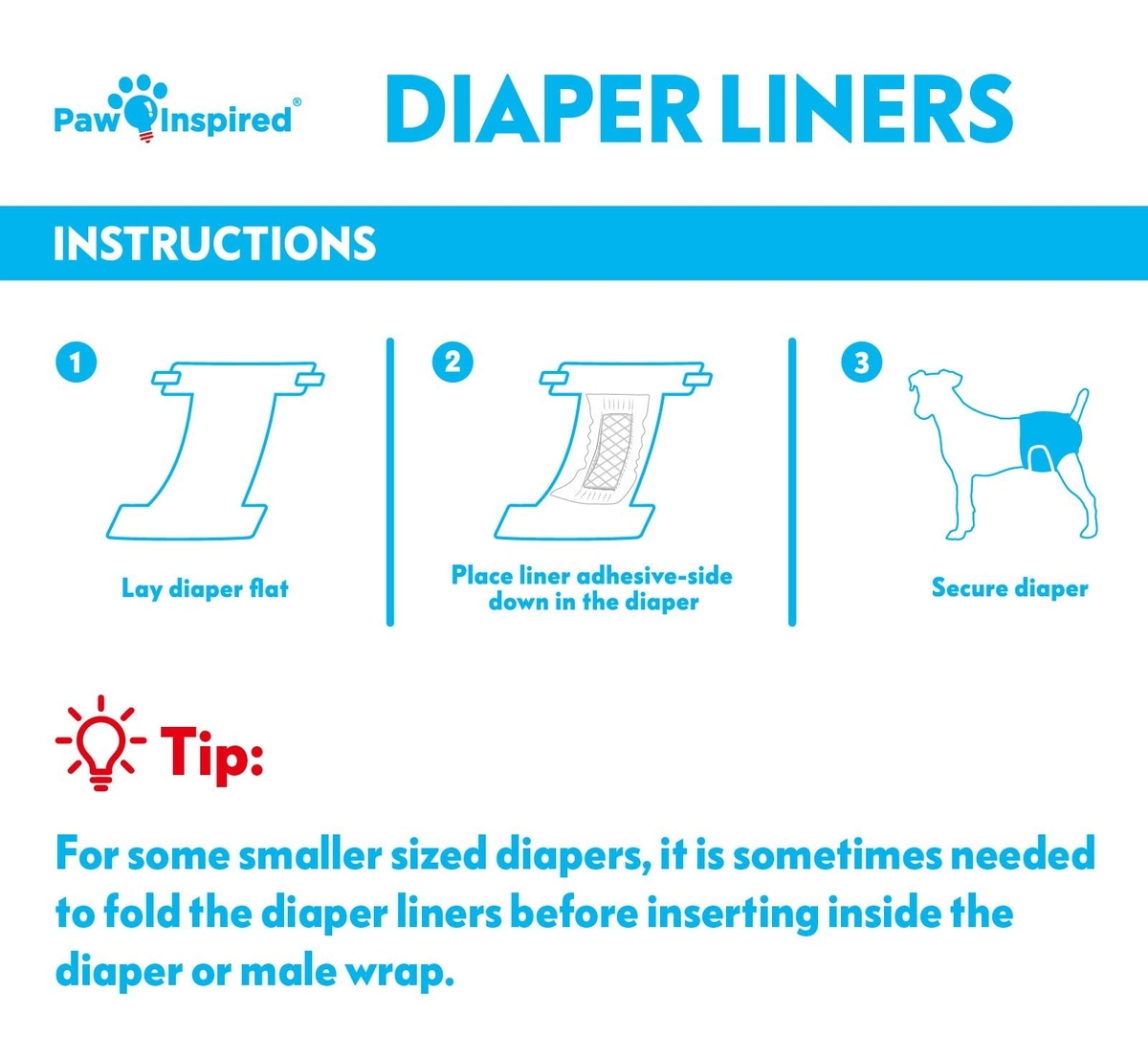 Paw Inspired®

DIAPER LINERS

INSTRUCTIONS

1
Lay diaper flat

2
Place liner adhesive-side down in the diaper

3
Secure diaper

Tip:

For some smaller sized diapers, it is sometimes needed to fold the diaper liners before inserting inside the diaper or male wrap.