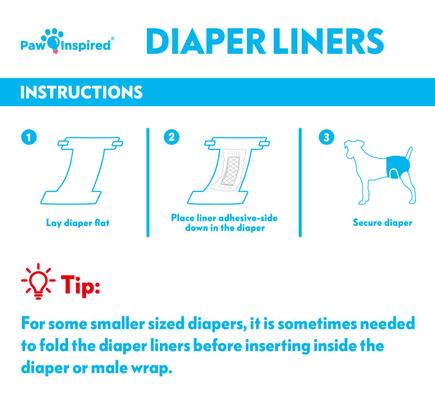 Paw Inspired®

DIAPER LINERS

INSTRUCTIONS

1

Lay diaper flat

2

Place liner adhesive-side down in the diaper

3

Secure diaper

Tip:

For some smaller sized diapers, it is sometimes needed to fold the diaper liners before inserting inside the diaper or male wrap.