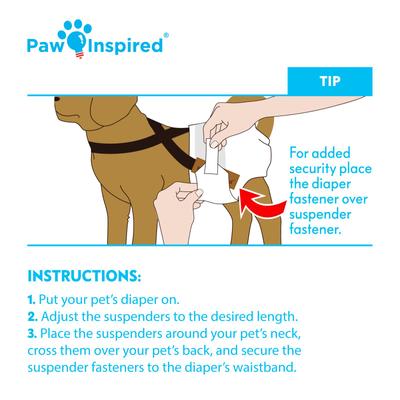 Paw Inspired®

TIP

For added security place the diaper fastener over suspender fastener.

INSTRUCTIONS:

1. Put your pet's diaper on.
2. Adjust the suspenders to the desired length.
3. Place the suspenders around your pet's neck, cross them over your pet's back, and secure the suspender fasteners to the diaper's waistband.