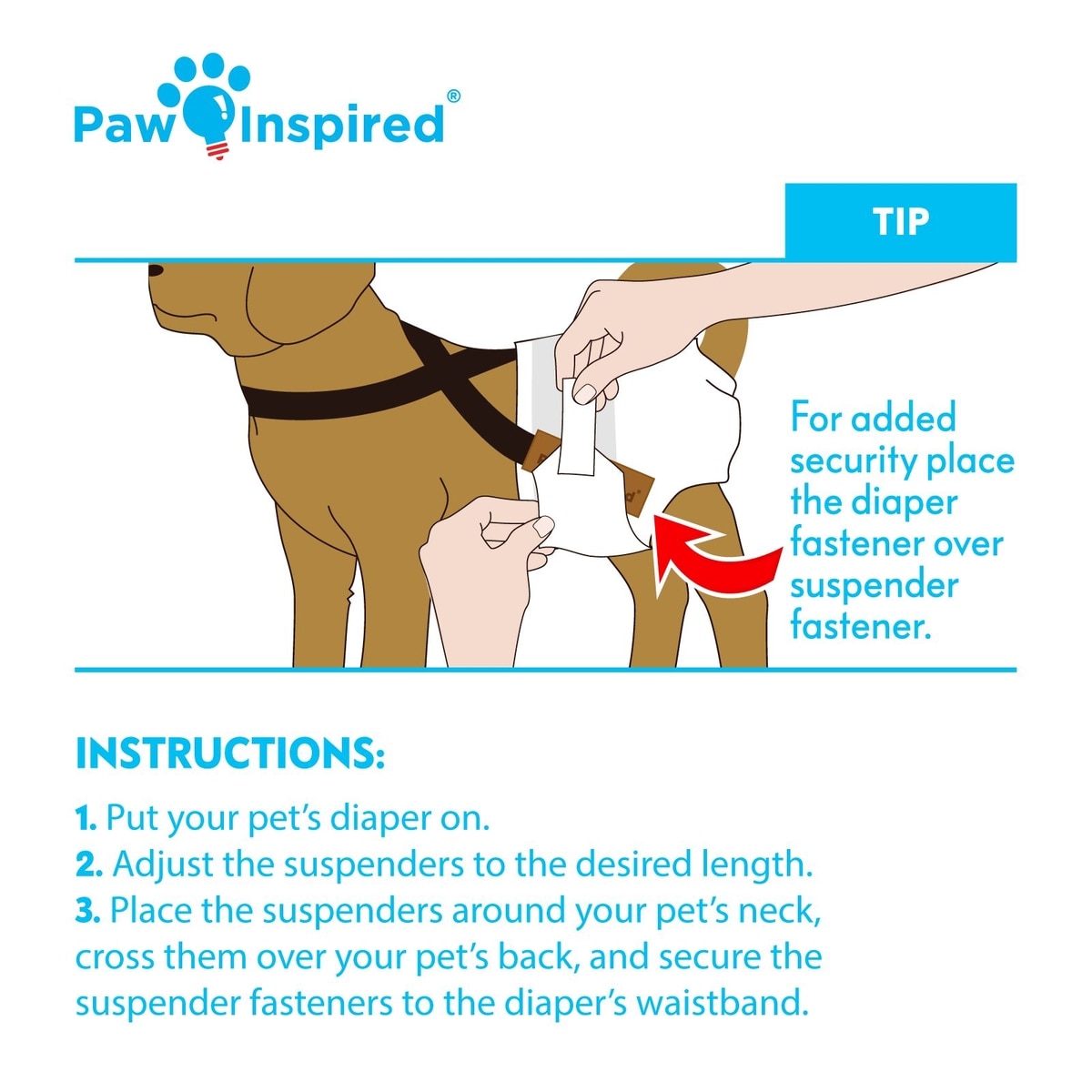 Paw Inspired®

TIP

For added security place the diaper fastener over suspender fastener.

INSTRUCTIONS:

1. Put your pet's diaper on.
2. Adjust the suspenders to the desired length.
3. Place the suspenders around your pet's neck, cross them over your pet's back, and secure the suspender fasteners to the diaper's waistband.