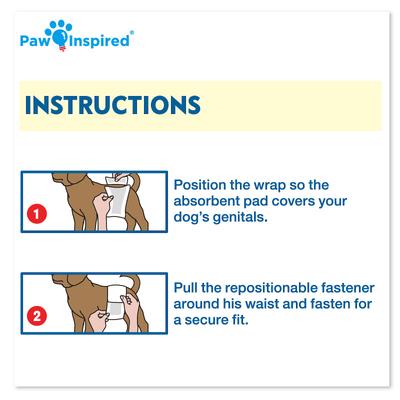 Paw Inspired®

INSTRUCTIONS

1

Position the wrap so the absorbent pad covers your dog's genitals.

2

Pull the repositionable fastener around his waist and fasten for a secure fit.