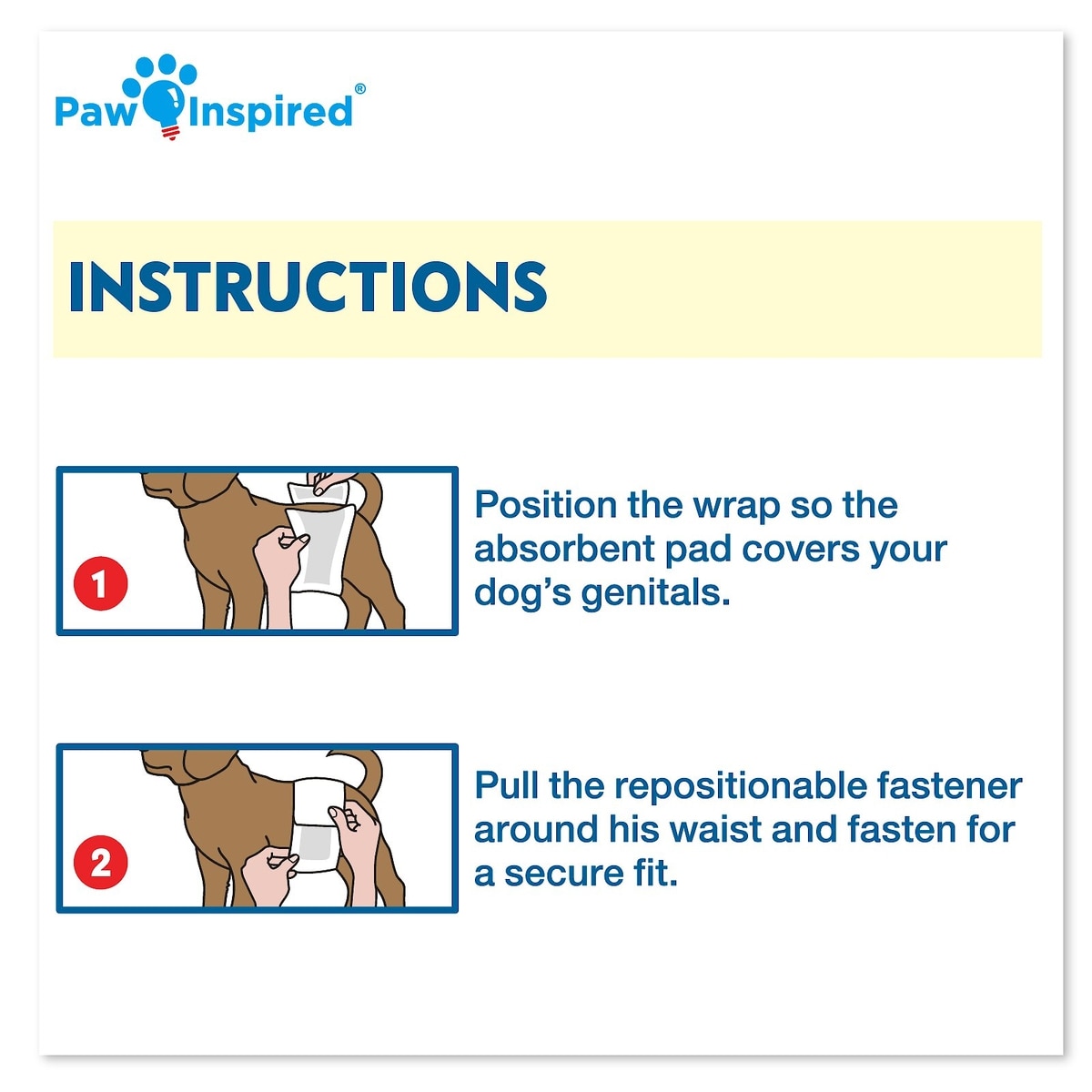 Paw Inspired®

INSTRUCTIONS

1

Position the wrap so the absorbent pad covers your dog's genitals.

2

Pull the repositionable fastener around his waist and fasten for a secure fit.