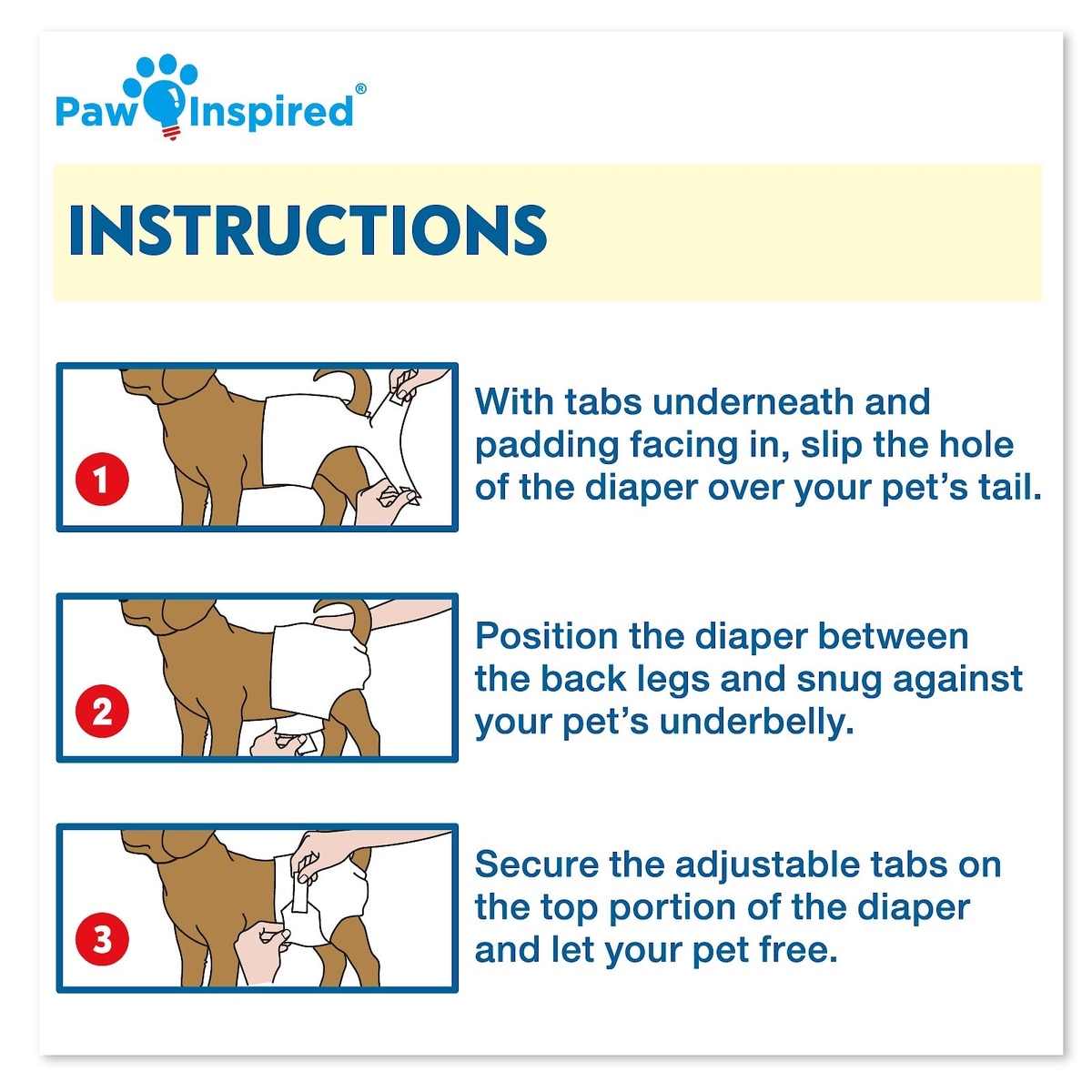 Paw Inspired®

INSTRUCTIONS

1

With tabs underneath and padding facing in, slip the hole of the diaper over your pet's tail.

2

Position the diaper between the back legs and snug against your pet's underbelly.

3

Secure the adjustable tabs on the top portion of the diaper and let your pet free.