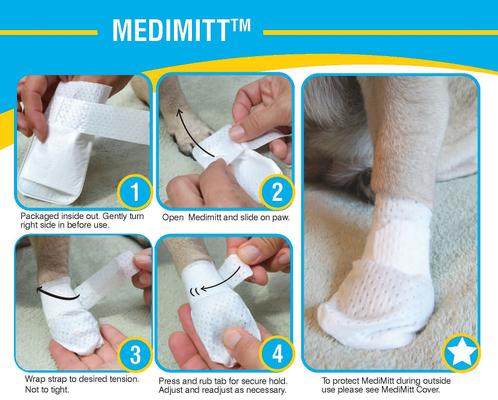 MEDIMITT™

1
Packaged inside out. Gently turn right side in before use.

2
Open Medimitt and slide on paw.

3
Wrap strap to desired tension. Not to tight.

4
Press and rub tab for secure hold. Adjust and readjust as necessary.

To protect MediMitt during outside use please see MediMitt Cover.