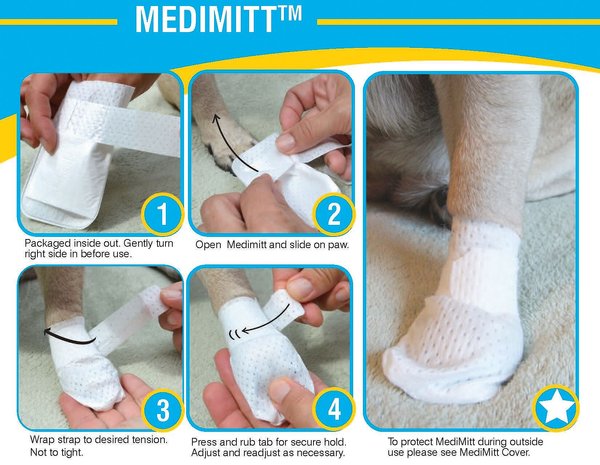 MEDIMITT™

1

Packaged inside out. Gently turn right side in before use.

2

Open Medimitt and slide on paw.

3

Wrap strap to desired tension. Not to tight.

4

Press and rub tab for secure hold. Adjust and readjust as necessary.

To protect MediMitt during outside use please see MediMitt Cover.