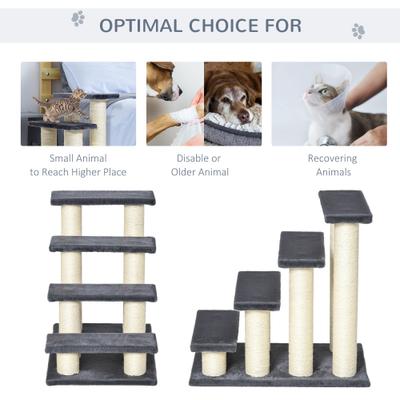 OPTIMAL CHOICE FOR

Small Animal to Reach Higher Place

Disable or Older Animal

Recovering Animals