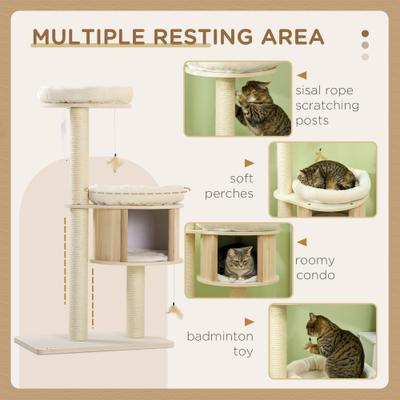 MULTIPLE RESTING AREA

sisal rope scratching posts

soft perches

roomy condo

badminton toy