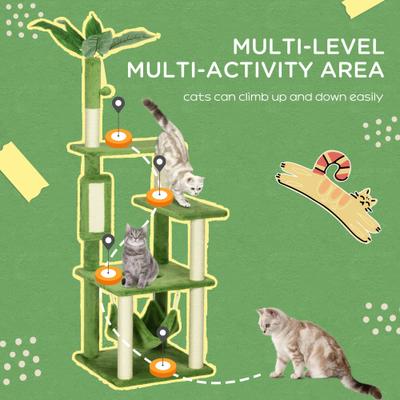 MULTI-LEVEL
MULTI-ACTIVITY AREA

cats can climb up and down easily