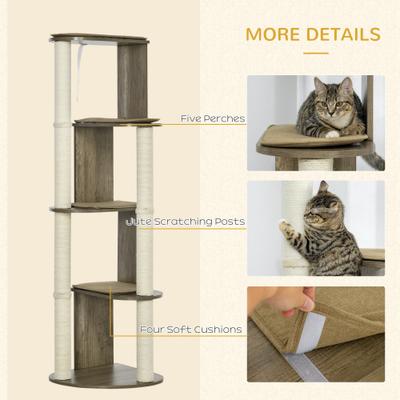 MORE DETAILS

Five Perches

Jute Scratching Posts

Four Soft Cushions