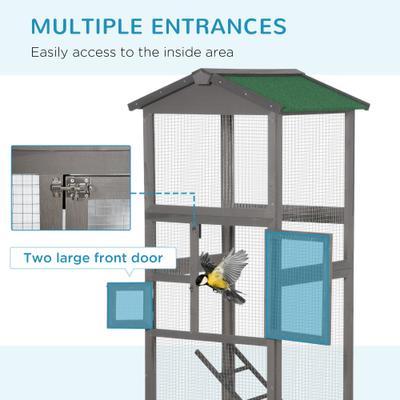 MULTIPLE ENTRANCES

Easily access to the inside area

Two large front door