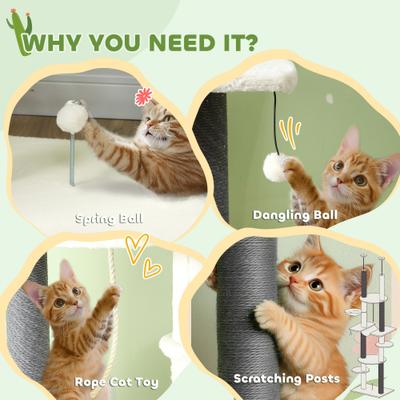 WHY YOU NEED IT?

Spring Ball

Dangling Ball

Rope Cat Toy

Scratching Posts