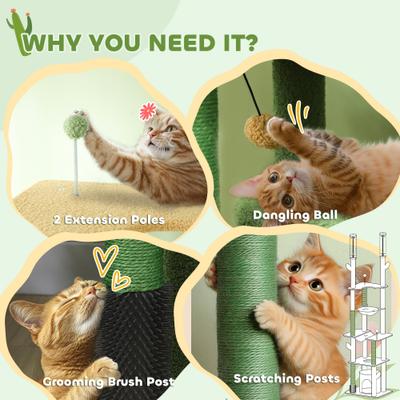 WHY YOU NEED IT?

2 Extension Poles

Dangling Ball

Grooming Brush Post

Scratching Posts