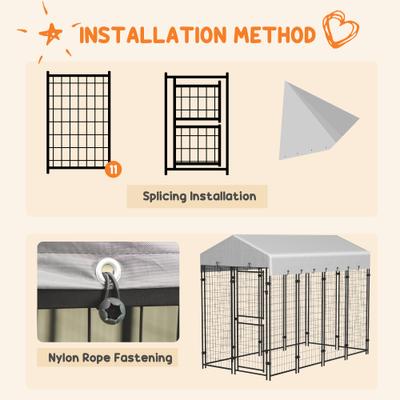 INSTALLATION METHOD

11

Splicing Installation

Nylon Rope Fastening