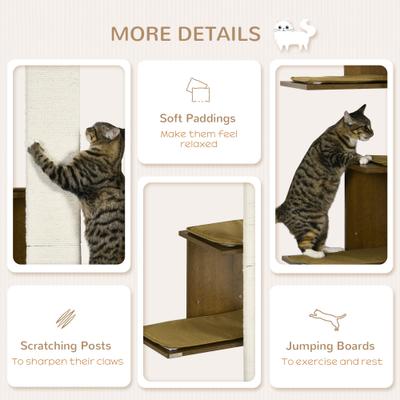 MORE DETAILS

Soft Paddings
Make them feel relaxed

Scratching Posts
To sharpen their claws

Jumping Boards
To exercise and rest