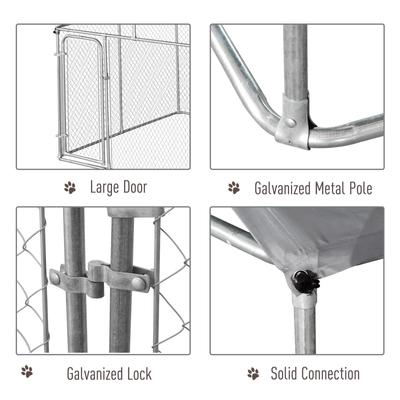 Large Door

Galvanized Metal Pole

Galvanized Lock

Solid Connection