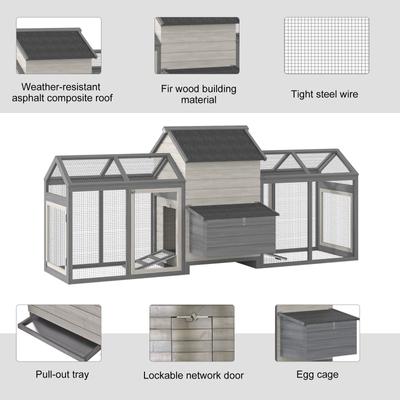 Weather-resistant asphalt composite roof

Fir wood building material

Tight steel wire

Pull-out tray

Lockable network door

Egg cage