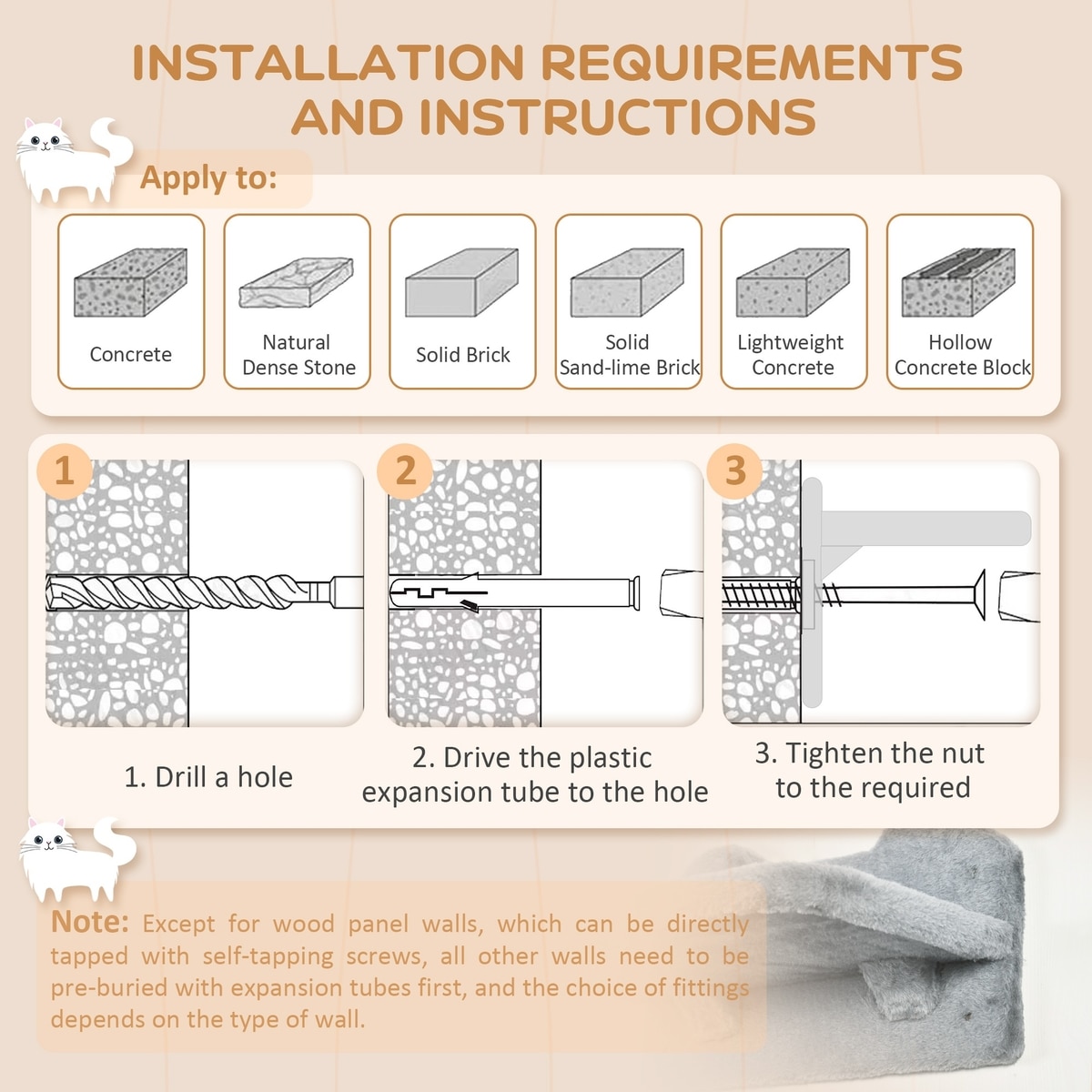 INSTALLATION REQUIREMENTS AND INSTRUCTIONS

Apply to:

Concrete

Natural Dense Stone

Solid Brick

Solid Sand-lime Brick

Lightweight Concrete

Hollow Concrete Block

1

2

3

1. Drill a hole

2. Drive the plastic expansion tube to the hole

3. Tighten the nut to the required

Note: Except for wood panel walls, which can be directly tapped with self-tapping screws, all other walls need to be pre-buried with expansion tubes first, and the choice of fittings depends on the type of wall.