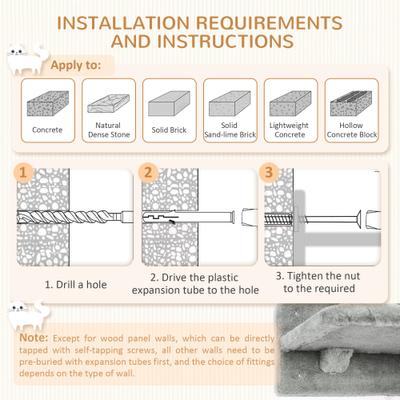 INSTALLATION REQUIREMENTS AND INSTRUCTIONS

Apply to:

Concrete

Natural Dense Stone

Solid Brick

Solid Sand-lime Brick

Lightweight Concrete

Hollow Concrete Block

1

2

3

1. Drill a hole

2. Drive the plastic expansion tube to the hole

3. Tighten the nut to the required

Note: Except for wood panel walls, which can be directly tapped with self-tapping screws, all other walls need to be pre-buried with expansion tubes first, and the choice of fittings depends on the type of wall.