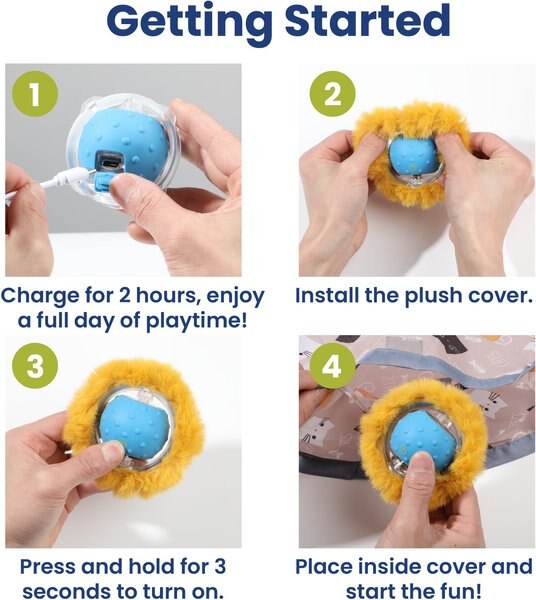 Getting Started

1

Charge for 2 hours, enjoy a full day of playtime!

2

Install the plush cover.

3

Press and hold for 3 seconds to turn on.

4

Place inside cover and start the fun!