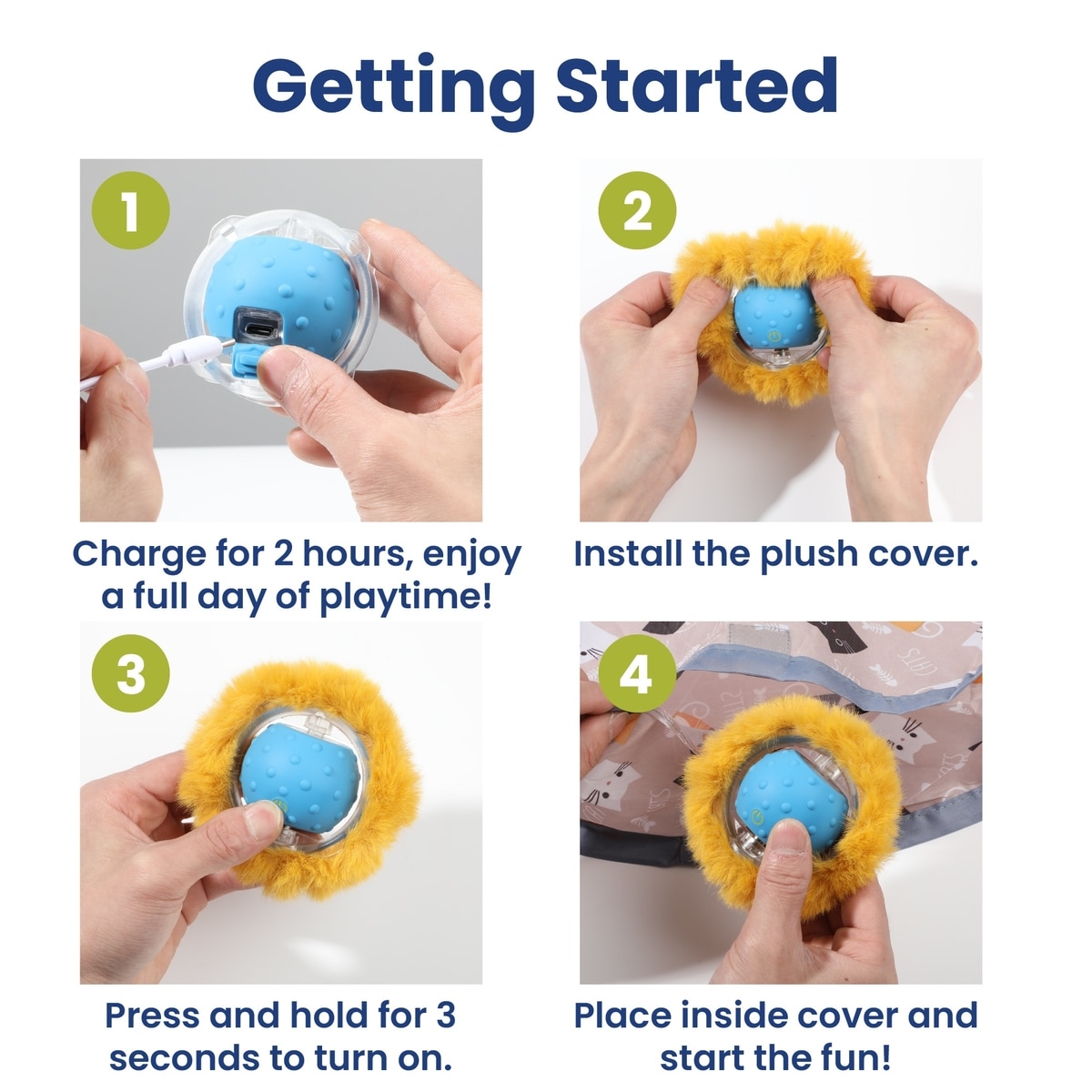 Getting Started

1

Charge for 2 hours, enjoy a full day of playtime!

2

Install the plush cover.

3

Press and hold for 3 seconds to turn on.

4

Place inside cover and start the fun!