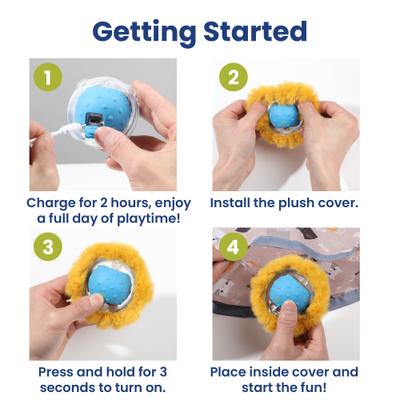 Getting Started

1

Charge for 2 hours, enjoy a full day of playtime!

2

Install the plush cover.

3

Press and hold for 3 seconds to turn on.

4

Place inside cover and start the fun!