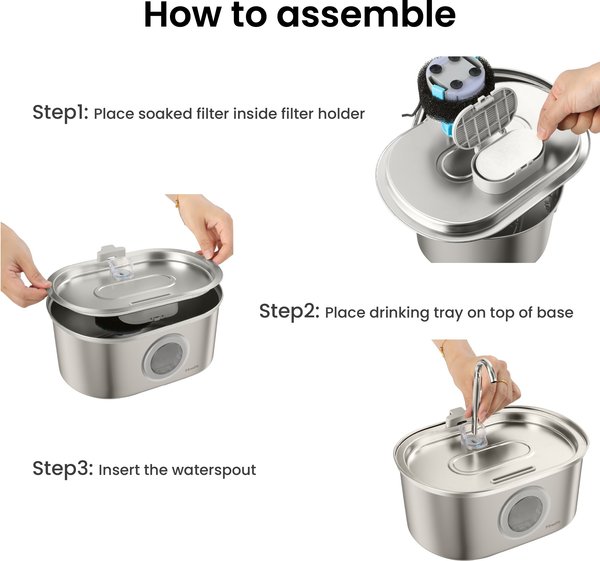 How to assemble

Step1: Place soaked filter inside filter holder

Step2: Place drinking tray on top of base

Step3: Insert the waterspout