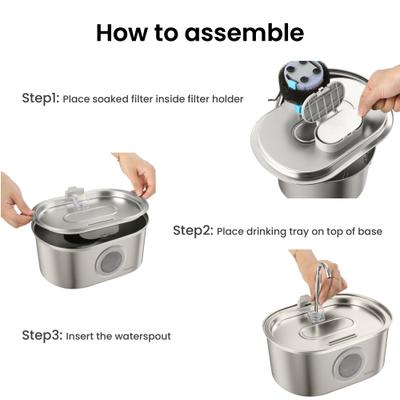 How to assemble

Step1: Place soaked filter inside filter holder

Step2: Place drinking tray on top of base

Step3: Insert the waterspout