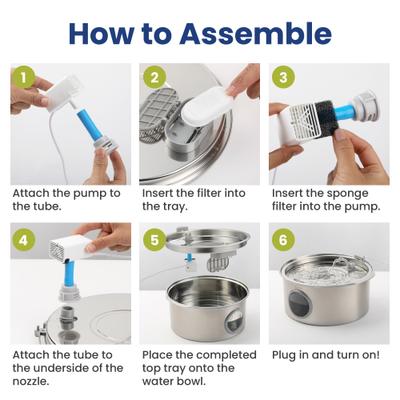 How to Assemble

1
Attach the pump to the tube.

2
Insert the filter into the tray.

3
Insert the sponge filter into the pump.

4
Attach the tube to the underside of the nozzle.

5
Place the completed top tray onto the water bowl.

6
Plug in and turn on!