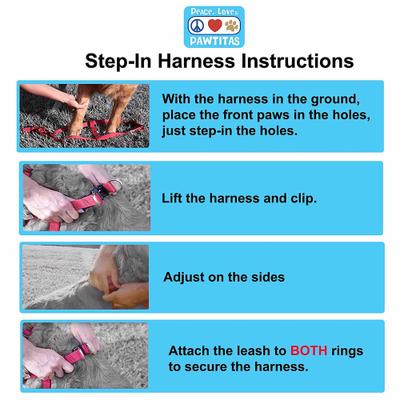 Peace. Love.
PAWTITAS

Step-In Harness Instructions

With the harness in the ground, place the front paws in the holes, just step-in the holes.

Lift the harness and clip.

Adjust on the sides

Attach the leash to BOTH rings to secure the harness.