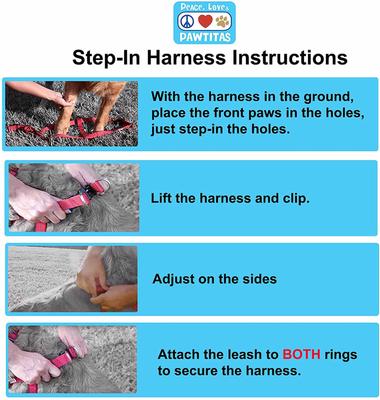 Peace, Love, PAWTITAS

Step-In Harness Instructions

With the harness in the ground, place the front paws in the holes, just step-in the holes.

Lift the harness and clip.

Adjust on the sides

Attach the leash to BOTH rings to secure the harness.