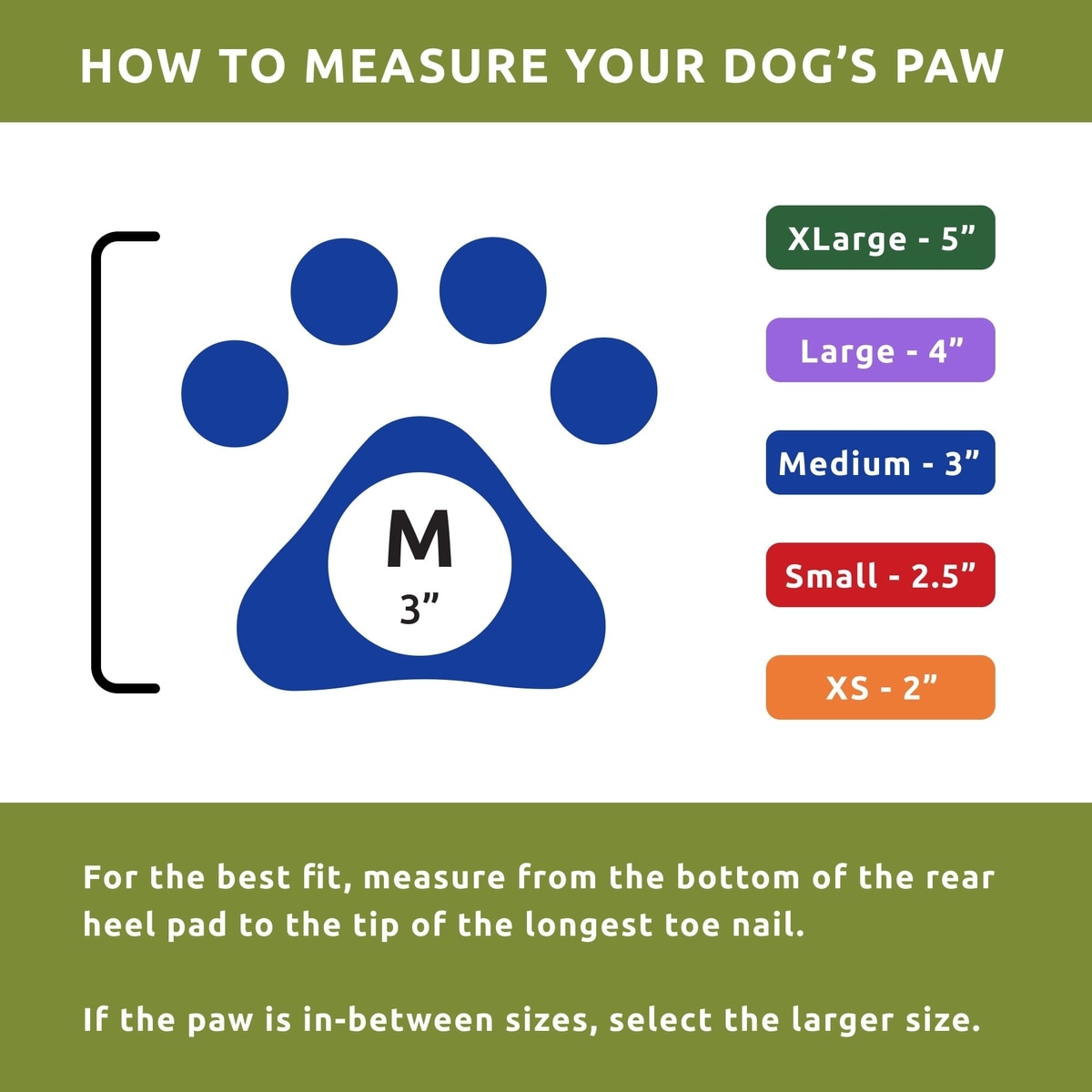 HOW TO MEASURE YOUR DOG'S PAW

M
3"

XLarge - 5"

Large - 4"

Medium - 3"

Small - 2.5"

XS - 2"

For the best fit, measure from the bottom of the rear heel pad to the tip of the longest toe nail.

If the paw is in-between sizes, select the larger size.