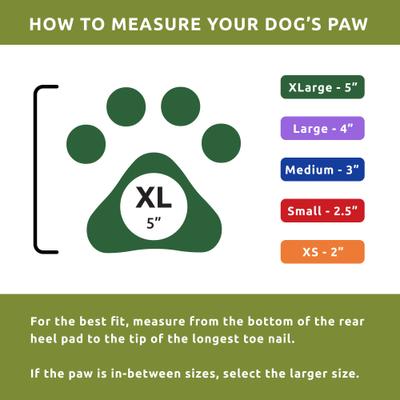 HOW TO MEASURE YOUR DOG'S PAW

XL
5"

XLarge - 5"

Large - 4"

Medium - 3"

Small - 2.5"

XS - 2"

For the best fit, measure from the bottom of the rear heel pad to the tip of the longest toe nail.

If the paw is in-between sizes, select the larger size.