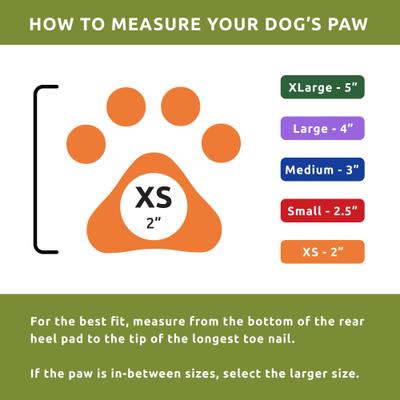 HOW TO MEASURE YOUR DOG'S PAW

XS
2"

XLarge - 5"

Large - 4"

Medium - 3"

Small - 2.5"

XS - 2"

For the best fit, measure from the bottom of the rear heel pad to the tip of the longest toe nail.

If the paw is in-between sizes, select the larger size.