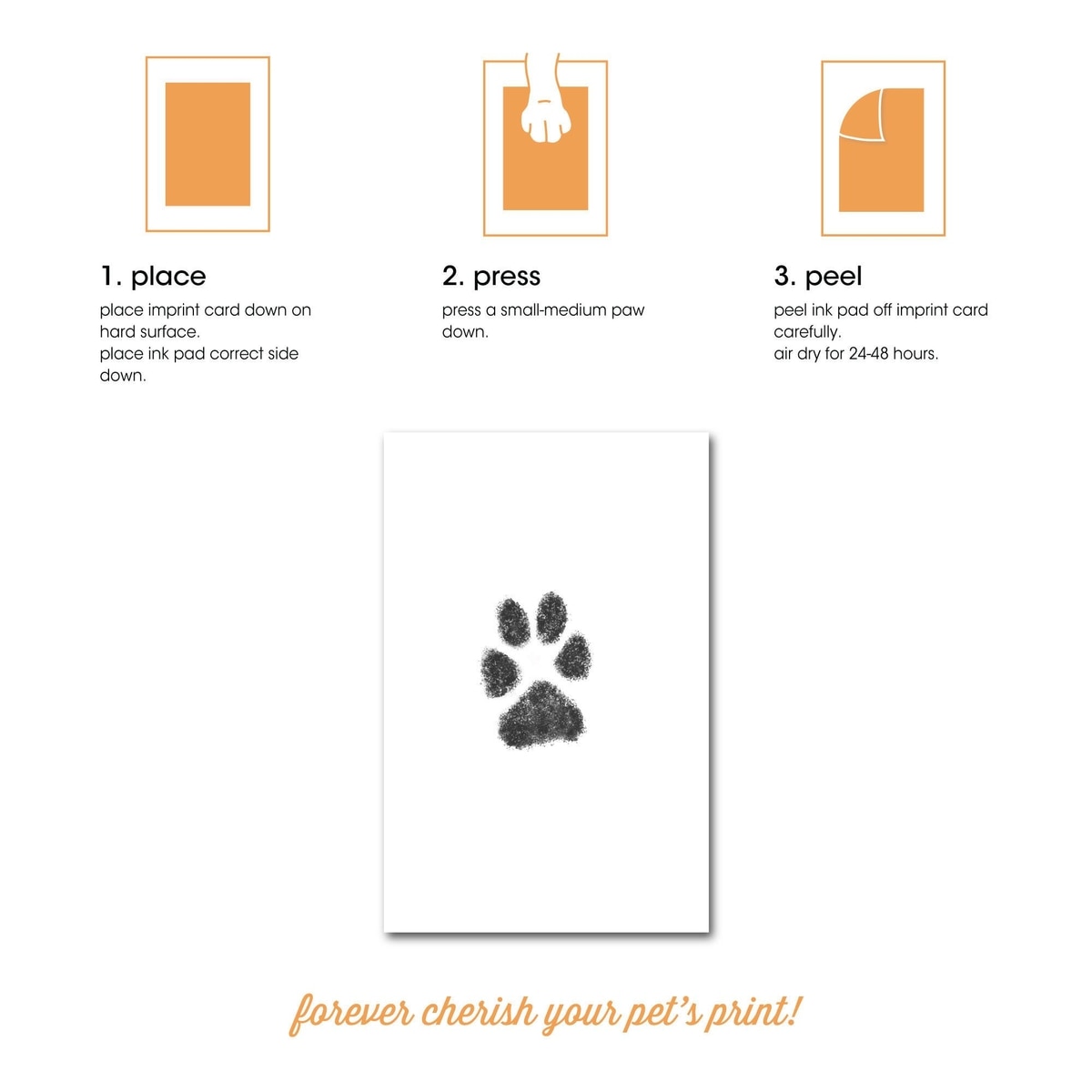 1. place
place imprint card down on hard surface.
place ink pad correct side down.

2. press
press a small-medium paw down.

3. peel
peel ink pad off imprint card carefully.
air dry for 24-48 hours.

forever cherish your pet's print!