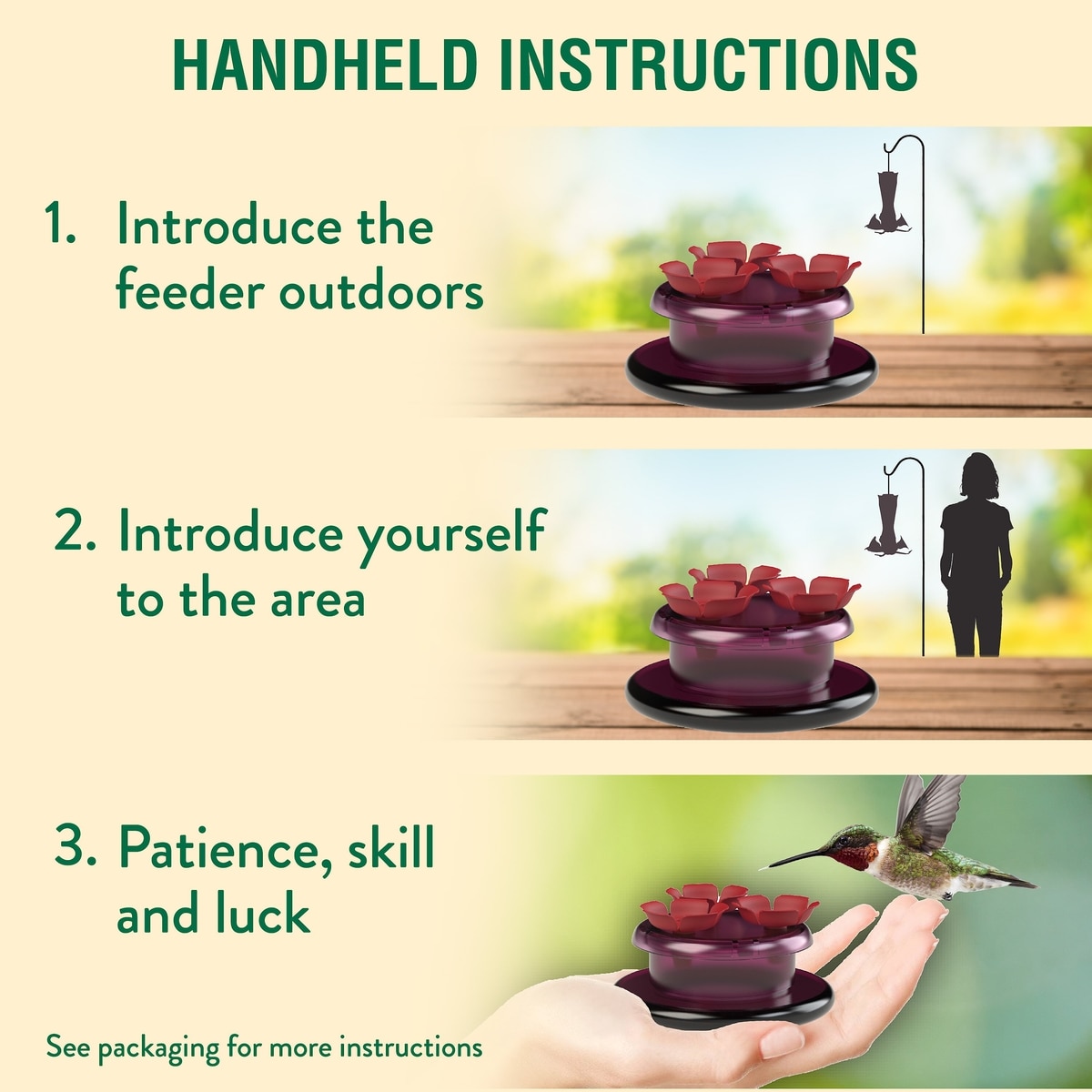 HANDHELD INSTRUCTIONS

1. Introduce the feeder outdoors

2. Introduce yourself to the area

3. Patience, skill and luck

See packaging for more instructions