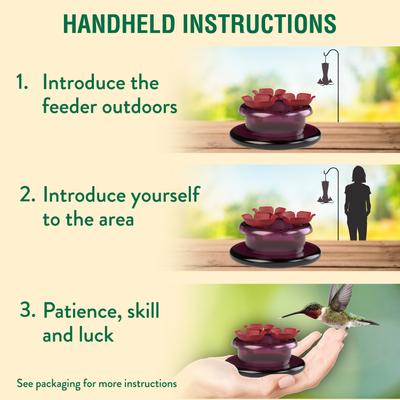 HANDHELD INSTRUCTIONS

1. Introduce the feeder outdoors

2. Introduce yourself to the area

3. Patience, skill and luck

See packaging for more instructions