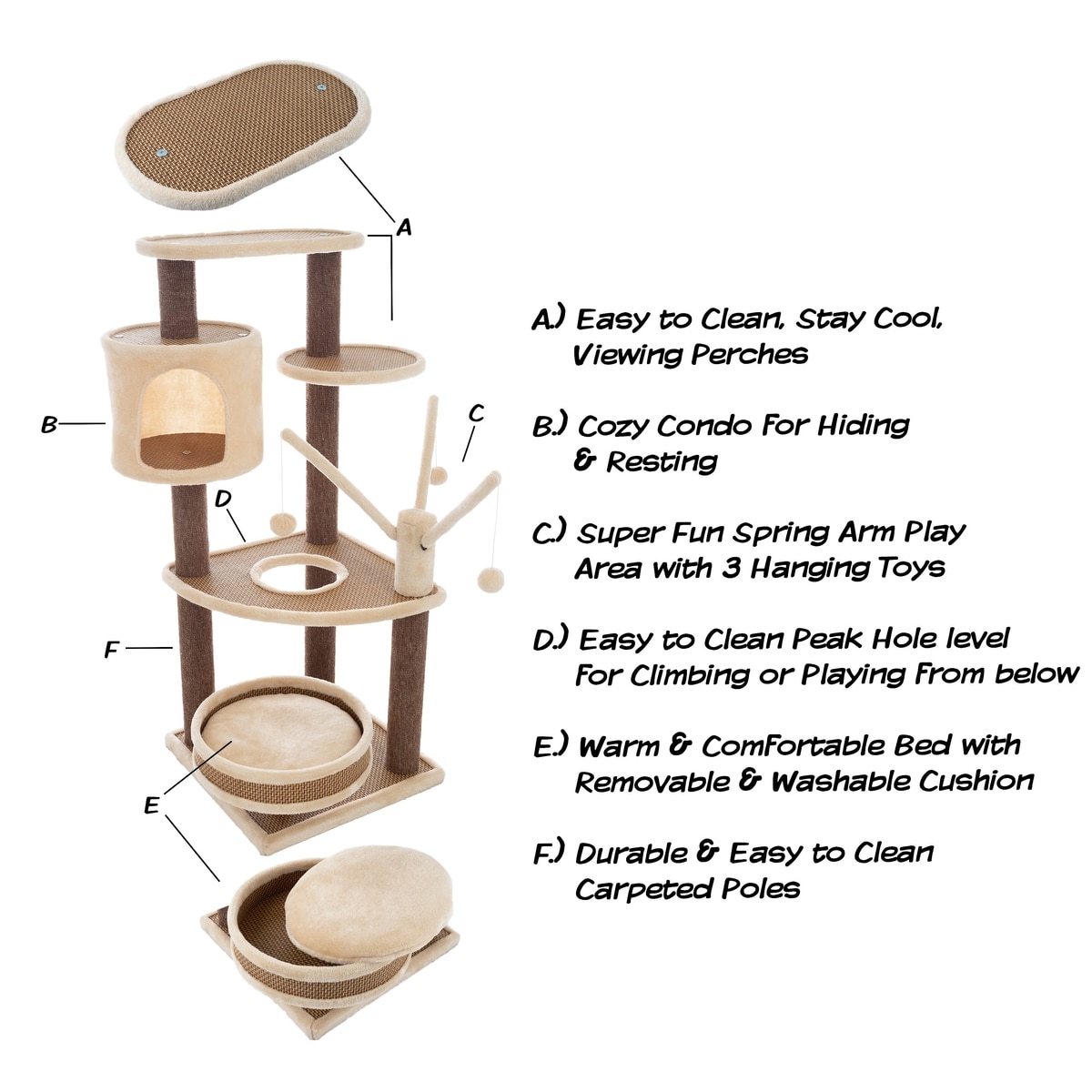 A

B

C

D

F

E

A.) Easy to Clean, Stay Cool, Viewing Perches

B.) Cozy Condo For Hiding & Resting

C.) Super Fun Spring Arm Play Area with 3 Hanging Toys

D.) Easy to Clean Peak Hole level For Climbing or Playing From below

E.) Warm & Comfortable Bed with Removable & Washable Cushion

F.) Durable & Easy to Clean Carpeted Poles