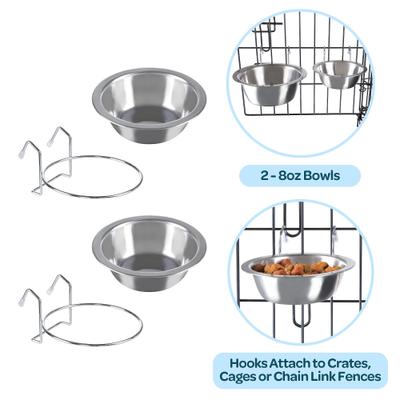 2 - 8oz Bowls

Hooks Attach to Crates, Cages or Chain Link Fences