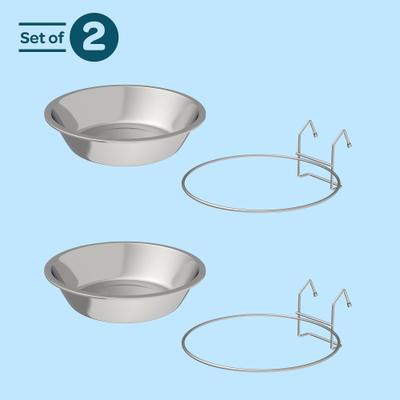 Set of 2