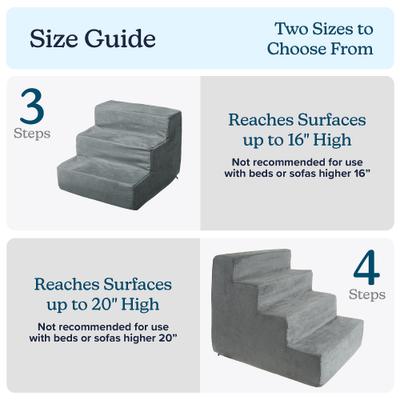 Size Guide

Two Sizes to Choose From

3
Steps

Reaches Surfaces up to 16" High

Not recommended for use with beds or sofas higher 16"

Reaches Surfaces up to 20" High

Not recommended for use with beds or sofas higher 20"

4
Steps