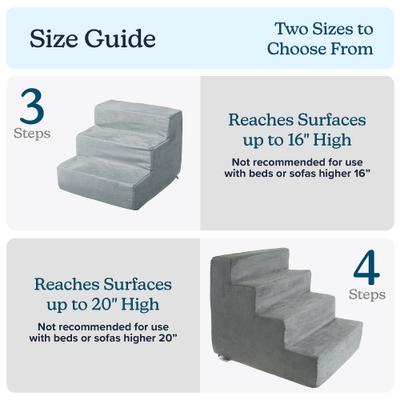 Size Guide

Two Sizes to Choose From

3
Steps

Reaches Surfaces up to 16" High

Not recommended for use with beds or sofas higher 16"

Reaches Surfaces up to 20" High

Not recommended for use with beds or sofas higher 20"

4
Steps