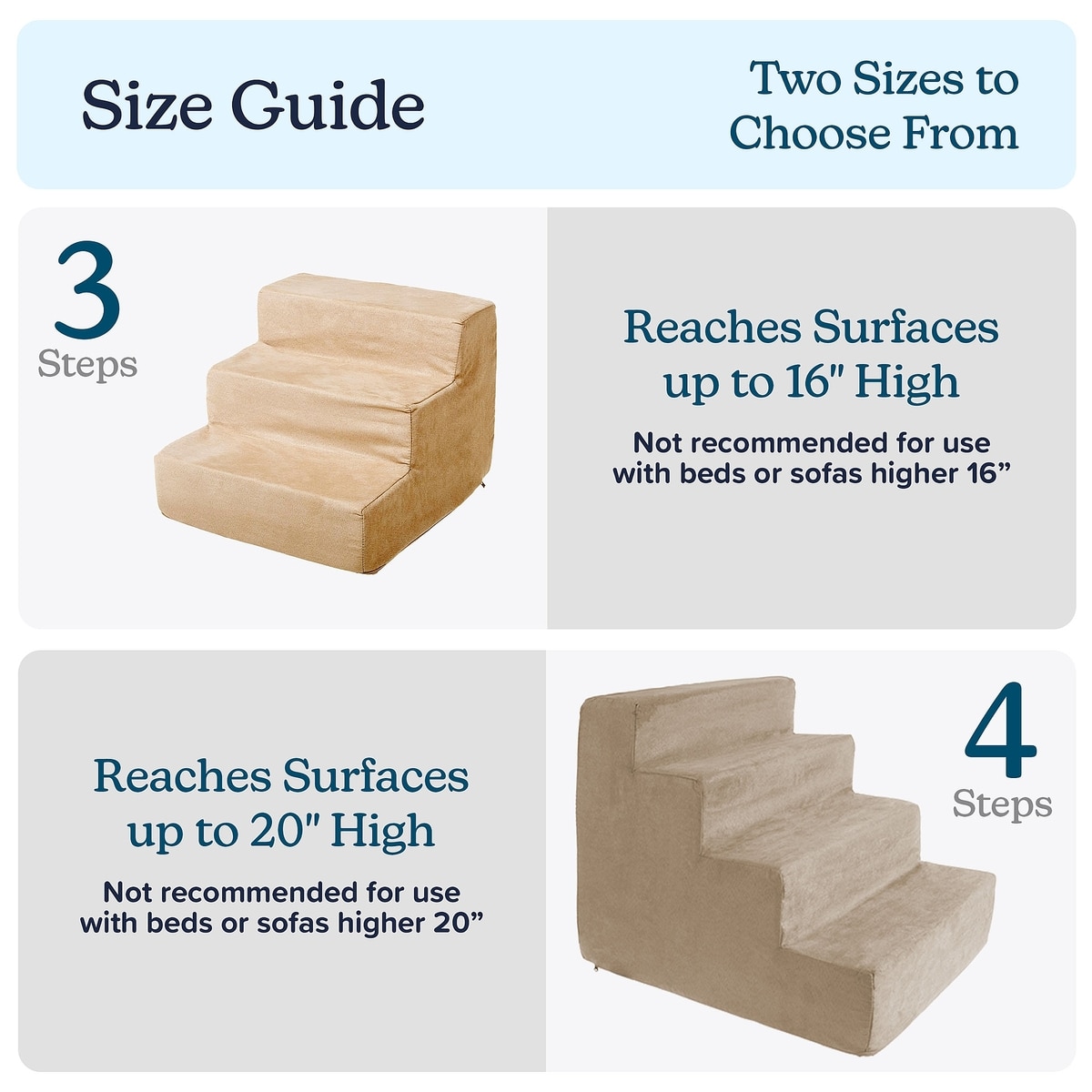 Size Guide

Two Sizes to Choose From

3 Steps

Reaches Surfaces up to 16" High

Not recommended for use with beds or sofas higher 16”

Reaches Surfaces up to 20" High

Not recommended for use with beds or sofas higher 20”

4 Steps