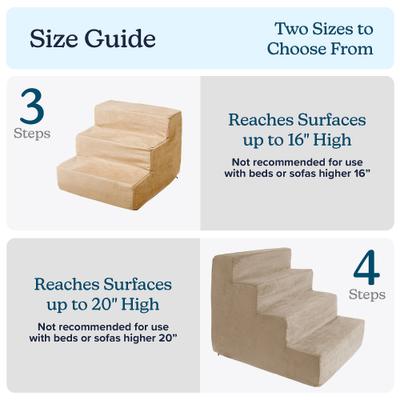 Size Guide

Two Sizes to Choose From

3
Steps

Reaches Surfaces up to 16" High

Not recommended for use with beds or sofas higher 16"

Reaches Surfaces up to 20" High

Not recommended for use with beds or sofas higher 20"

4
Steps