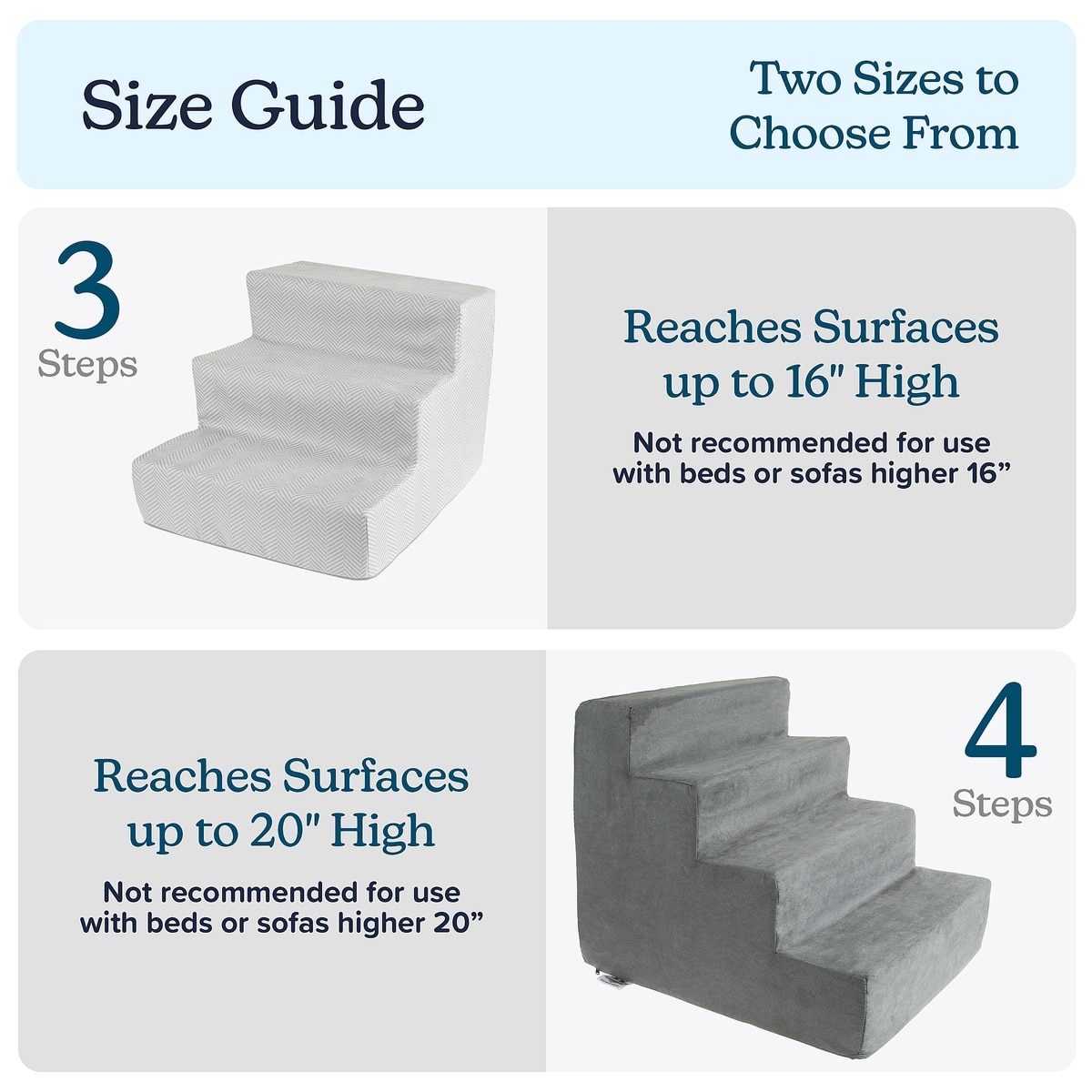 Size Guide

Two Sizes to Choose From

3 Steps

Reaches Surfaces up to 16" High

Not recommended for use with beds or sofas higher 16”

Reaches Surfaces up to 20" High

Not recommended for use with beds or sofas higher 20”

4 Steps