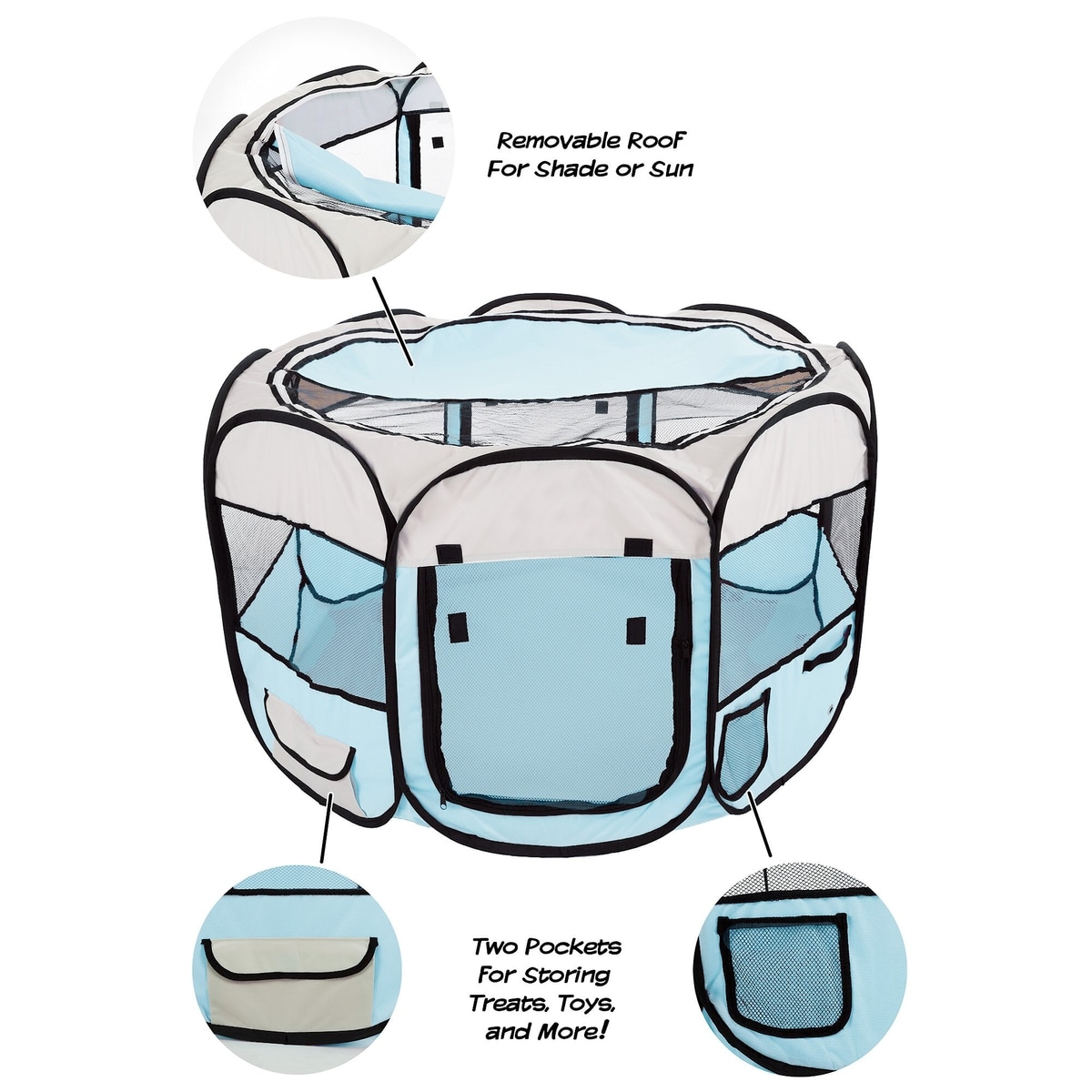 Removable Roof
For Shade or Sun

Two Pockets
For Storing
Treats, Toys,
and More!