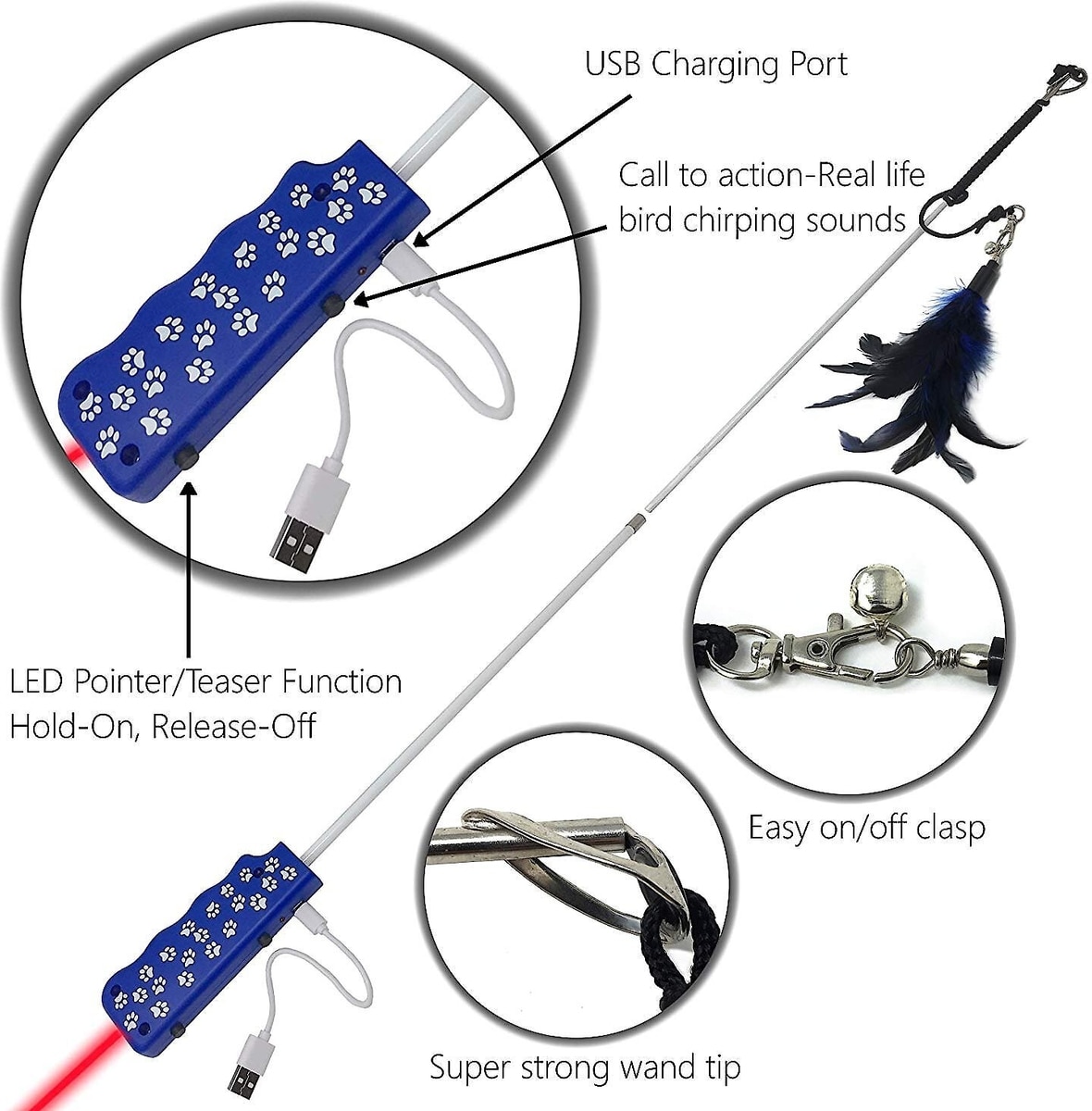 USB Charging Port

Call to action-Real life bird chirping sounds

LED Pointer/Teaser Function
Hold-On, Release-Off

Easy on/off clasp

Super strong wand tip