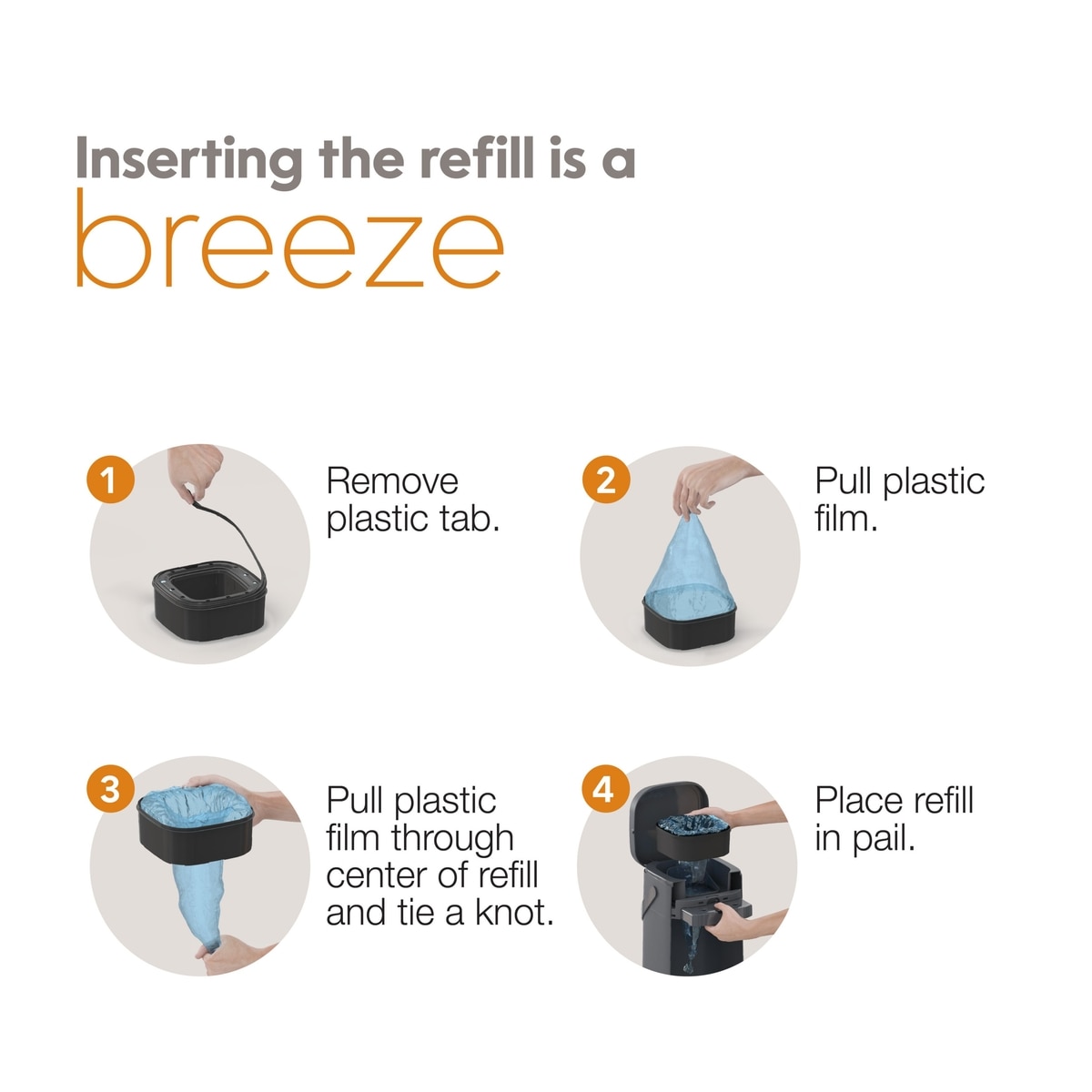 Inserting the refill is a
breeze

1
Remove plastic tab.

2
Pull plastic film.

3
Pull plastic film through center of refill and tie a knot.

4
Place refill in pail.