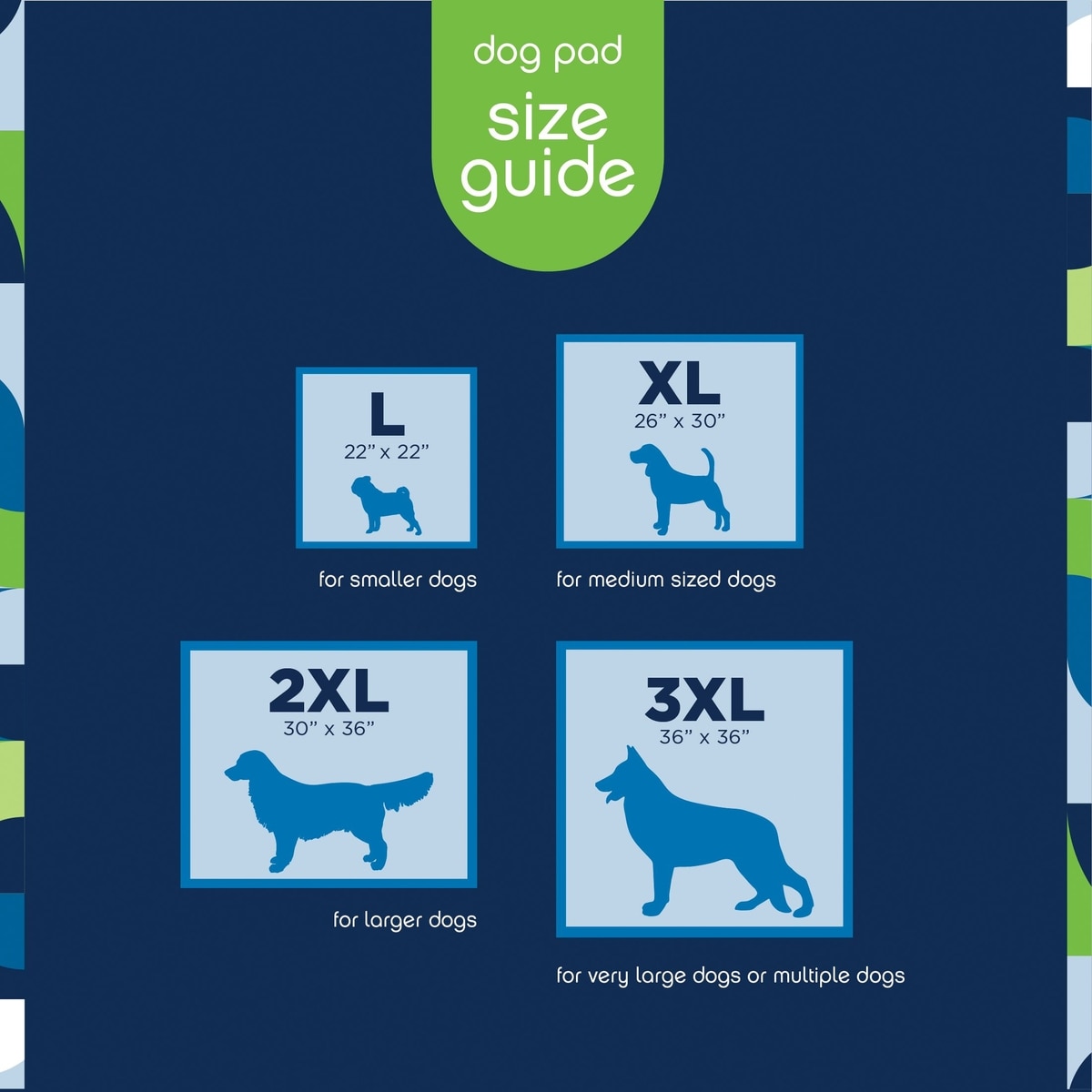 dog pad
size guide

L
22" x 22"

for smaller dogs

XL
26" x 30"

for medium sized dogs

2XL
30" x 36"

for larger dogs

3XL
36" x 36"

for very large dogs or multiple dogs