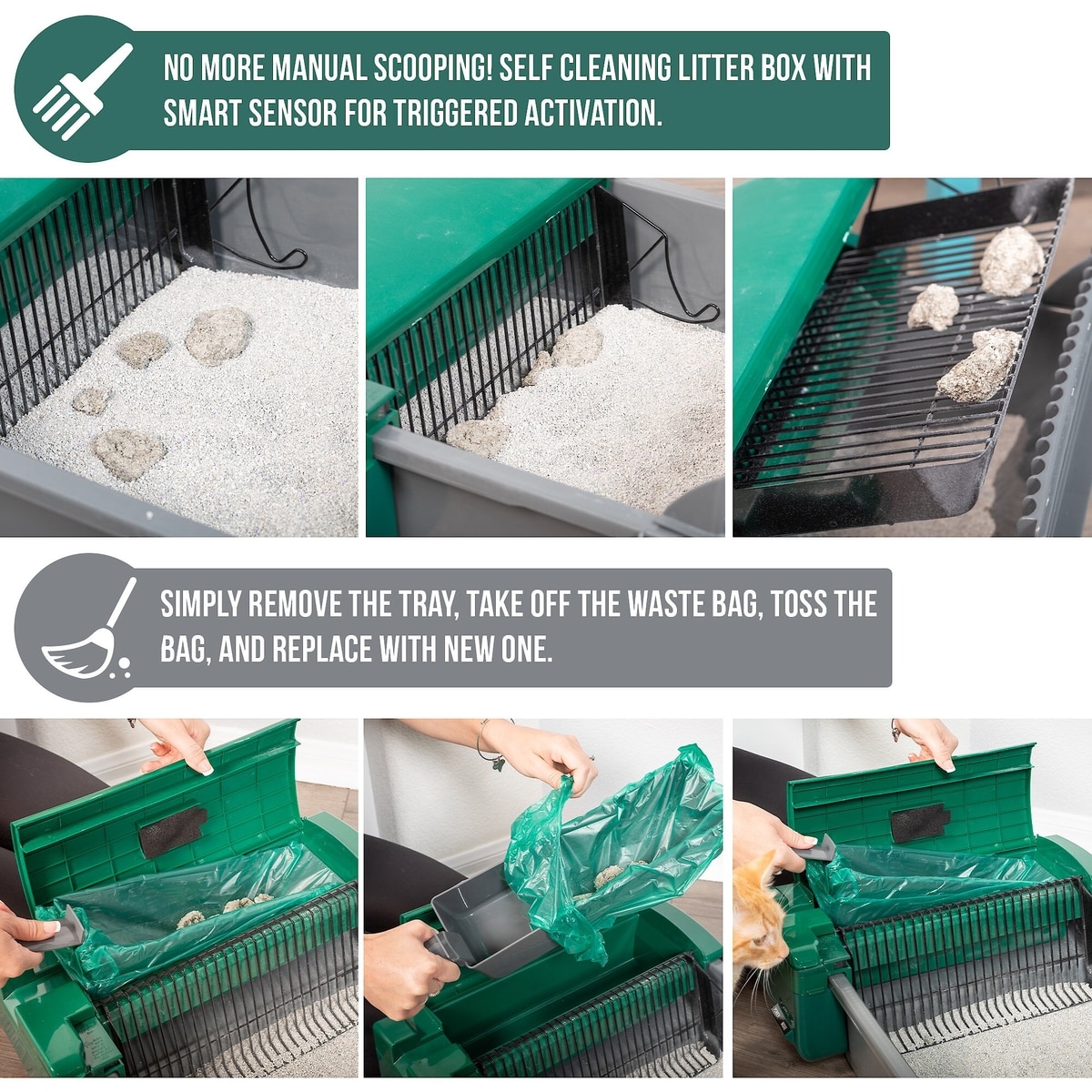 NO MORE MANUAL SCOOPING! SELF CLEANING LITTER BOX WITH SMART SENSOR FOR TRIGGERED ACTIVATION.

SIMPLY REMOVE THE TRAY, TAKE OFF THE WASTE BAG, TOSS THE BAG, AND REPLACE WITH NEW ONE.